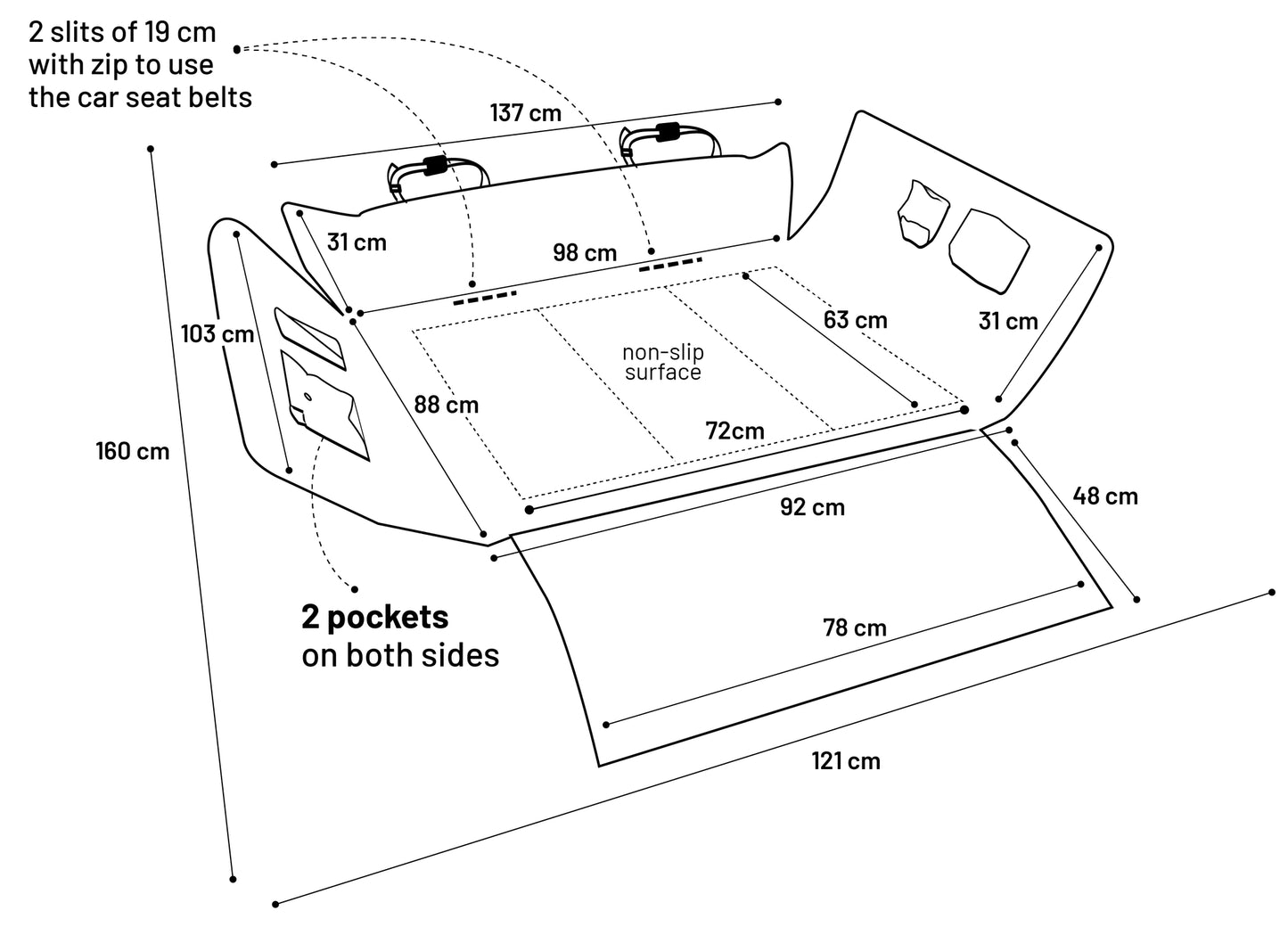 2 slits of 19 cm with zip to use the car seat belts

137 cm

31 cm

98 cm

103 cm

63 cm

31 cm

non-slip surface

88 cm

72cm

160 cm

92 cm

48 cm

2 pockets on both sides

78 cm

121 cm