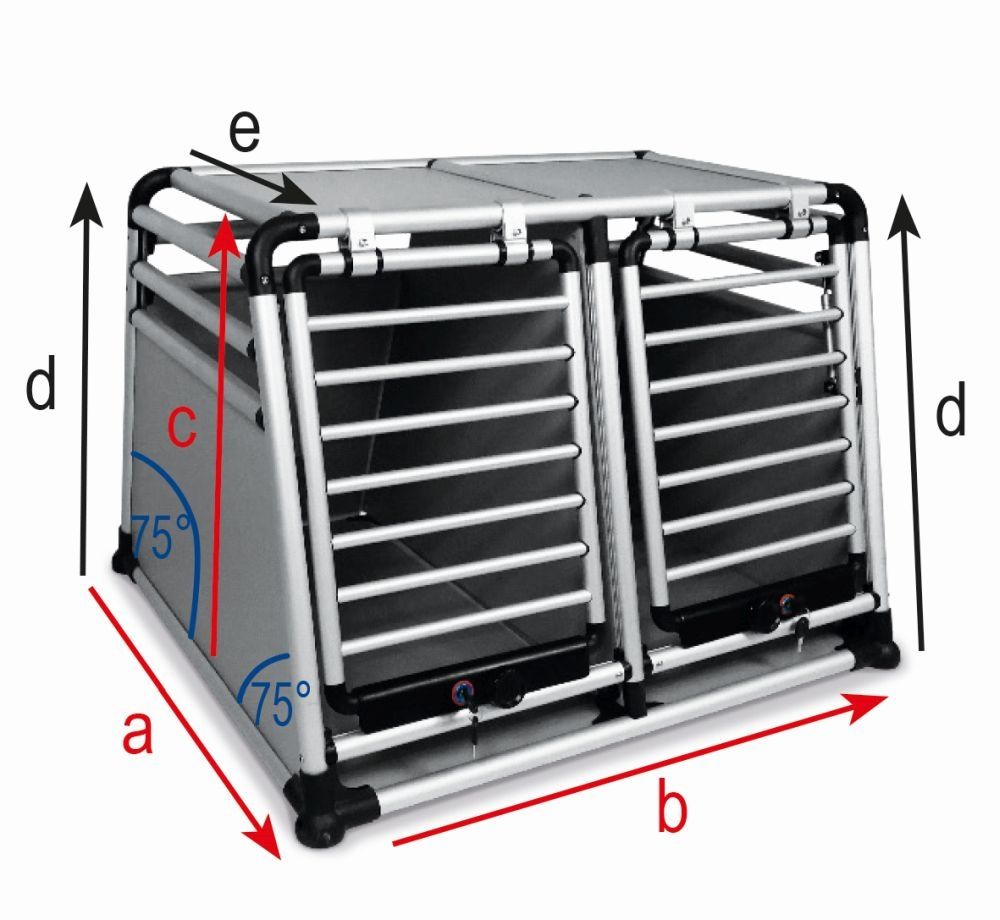 e

d

c

d

75°

75°

a

b