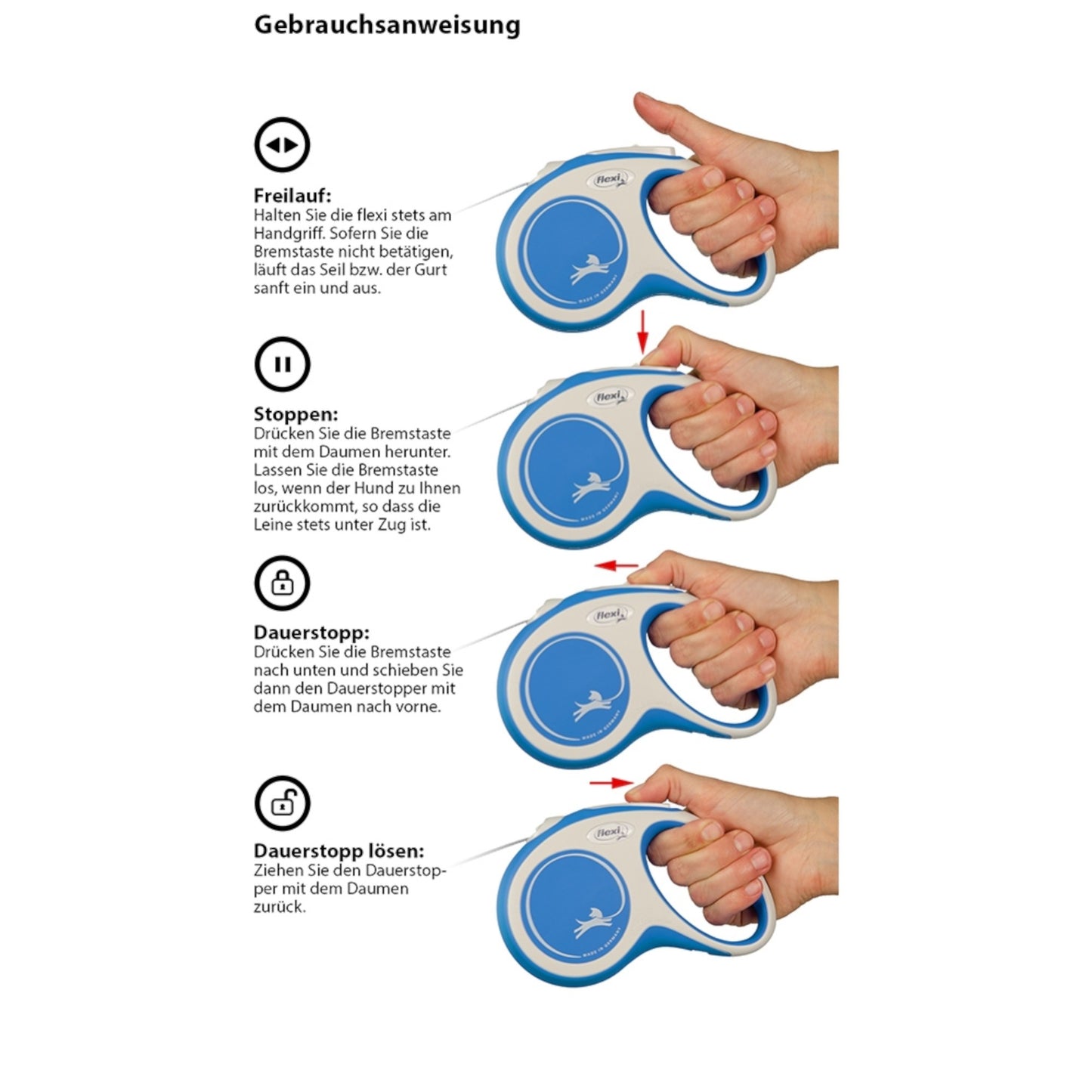 Gebrauchsanweisung

Freilauf:
Halten Sie die flexi stets am Handgriff. Sofern Sie die Bremstaste nicht betätigen, läuft das Seil bzw. der Gurt sanft ein und aus.

flexi

MADE IN GERMANY

Stoppen:
Drücken Sie die Bremstaste mit dem Daumen herunter. Lassen Sie die Bremstaste los, wenn der Hund zu Ihnen zurückkommt, so dass die Leine stets unter Zug ist.

flexi

MADE IN GERMANY

Dauerstopp:
Drücken Sie die Bremstaste nach unten und schieben Sie dann den Dauerstopper mit dem Daumen nach vorne.

flexi

MADE IN GERMANY

Dauerstopp lösen:
Ziehen Sie den Dauerstopper mit dem Daumen zurück.

flexi

MADE IN GERMANY